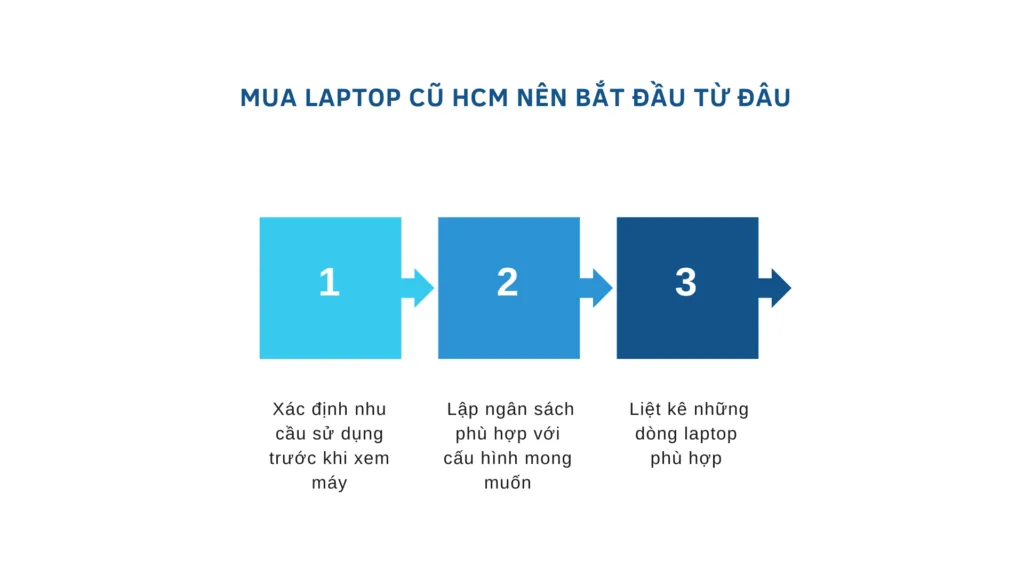 MUA LAPTOP CŨ HCM NÊN BẮT ĐẦU TỪ ĐÂU

1

2

3

Xác định nhu cầu sử dụng trước khi xem máy

Lập ngân sách phù hợp với cấu hình mong muốn

Liệt kê những dòng laptop phù hợp